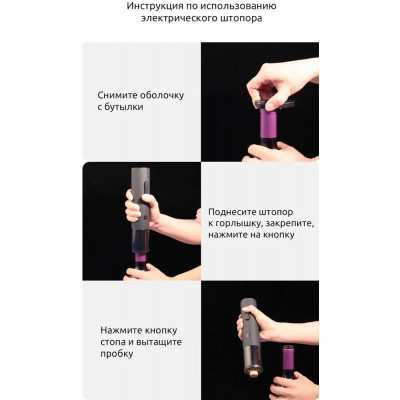 Инструкция по использованию электрического штопора

Снимите оболочку с бутылки

Поднесите штопор к горлышку, закрепите, нажмите на кнопку

Нажмите кнопку стопа и вытащите пробку